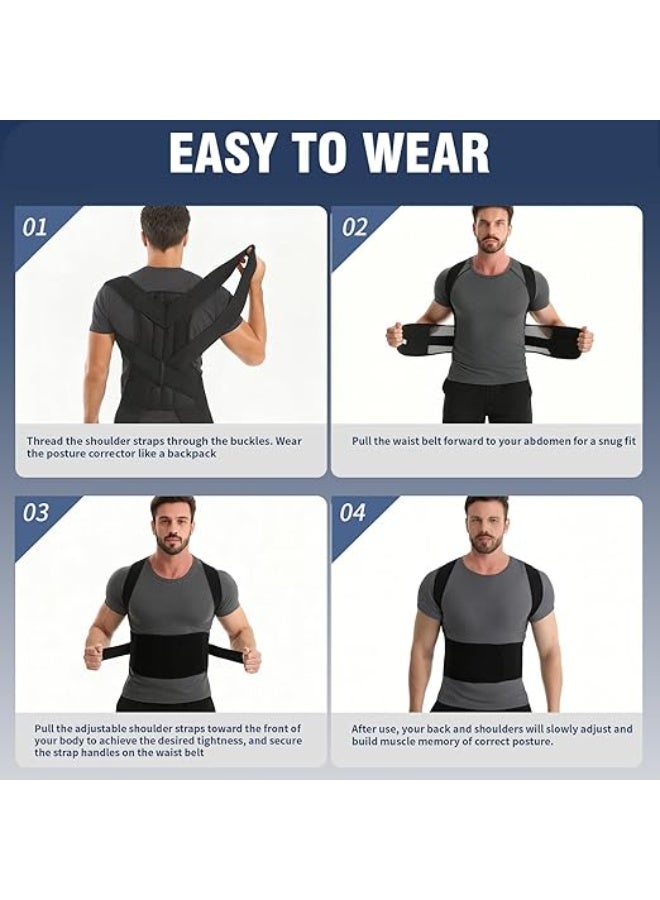 EASY TO WEAR

01

Thread the shoulder straps through the buckles. Wear the posture corrector like a backpack

02

Pull the waist belt forward to your abdomen for a snug fit

03

Pull the adjustable shoulder straps toward the front of your body to achieve the desired tightness, and secure the strap handles on the waist belt

04

After use, your back and shoulders will slowly adjust and build muscle memory of correct posture.